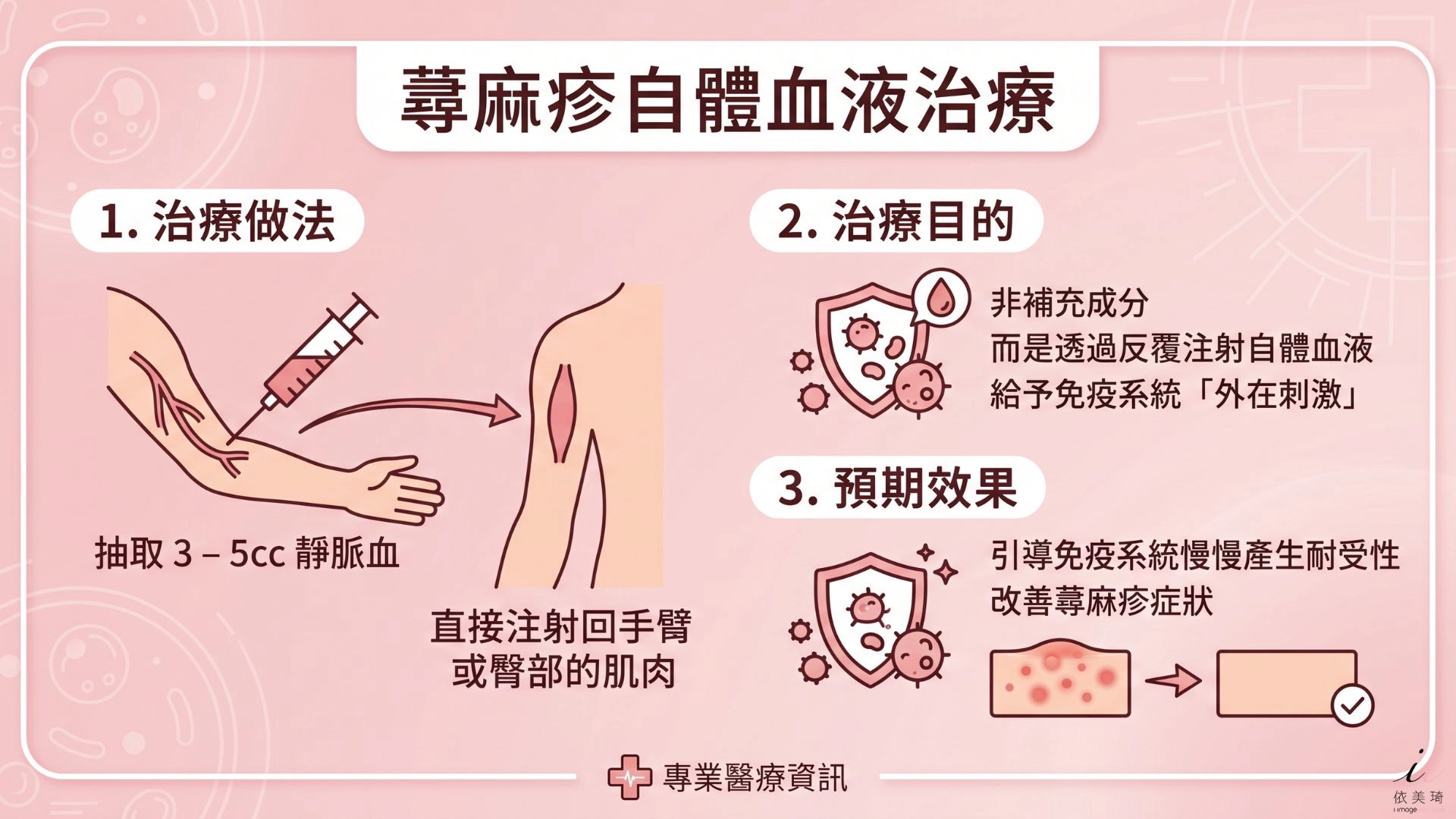 蕁麻疹自體血液治療

1. 治療做法

抽取 3 – 5cc 靜脈血

直接注射回手臂或臀部的肌肉

2. 治療目的

非補充成分
而是透過反覆注射自體血液
給予免疫系統「外在刺激」

3. 預期效果

引導免疫系統慢慢產生耐受性
改善蕁麻疹症狀

專業醫療資訊

i
依美琦
i image